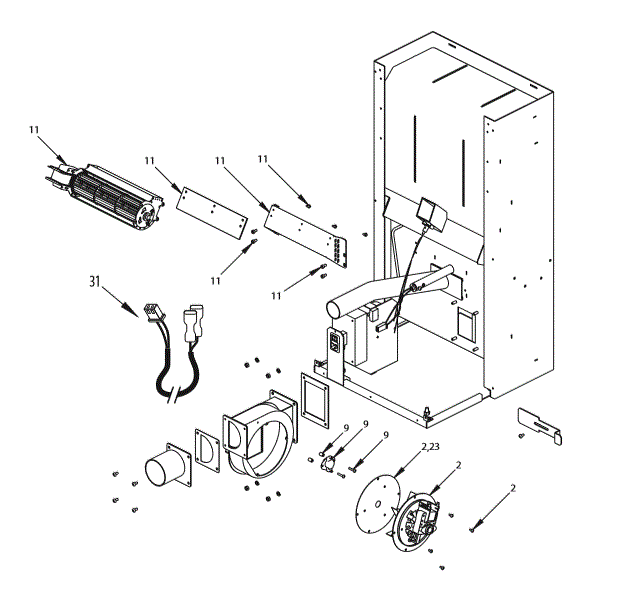 11
11
11
11
11
11
31
9
9
9
2,23
2
2